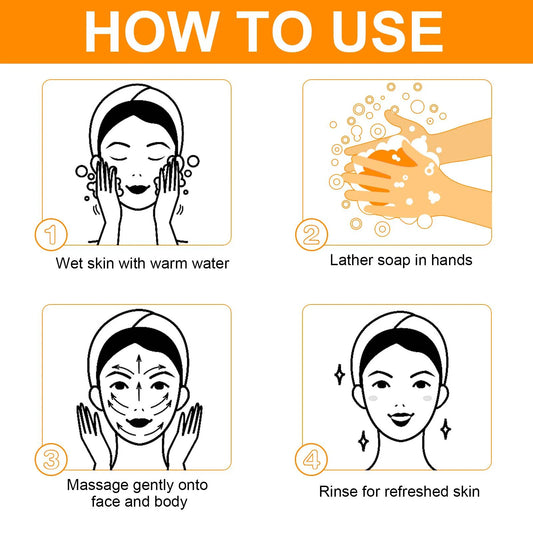 HOW TO USE

1
Wet skin with warm water

2
Lather soap in hands

3
Massage gently onto face and body

4
Rinse for refreshed skin